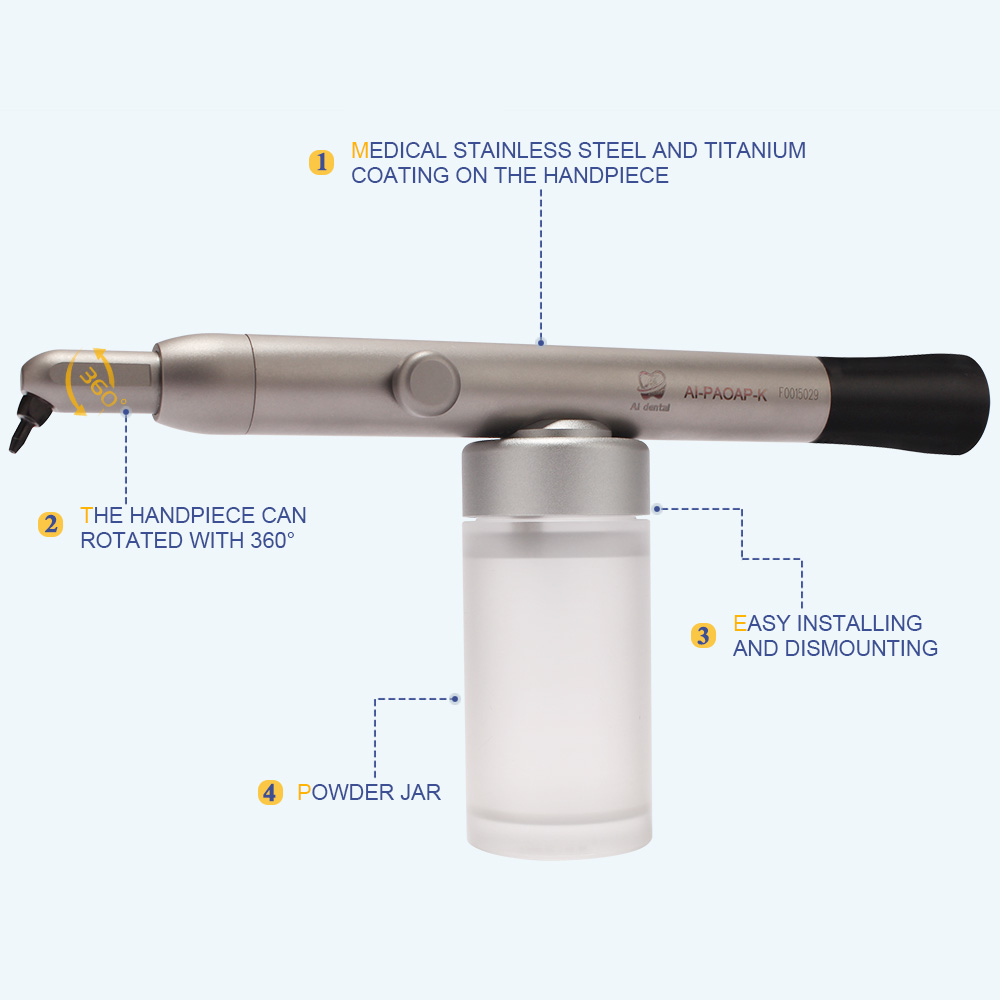 1 MEDICAL STAINLESS STEEL AND TITANIUM COATING ON THE HANDPIECE

360°

AI dental

AI-PAOAP-K F0015029

2 THE HANDPIECE CAN ROTATED WITH 360°

3 EASY INSTALLING AND DISMOUNTING

4 POWDER JAR